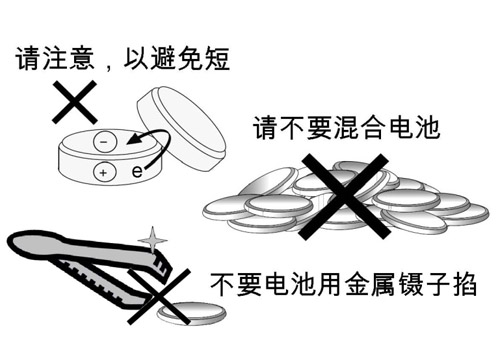 请注意，以避免短

−

+

e

请不要混合电池

不要电池用金属镊子掐